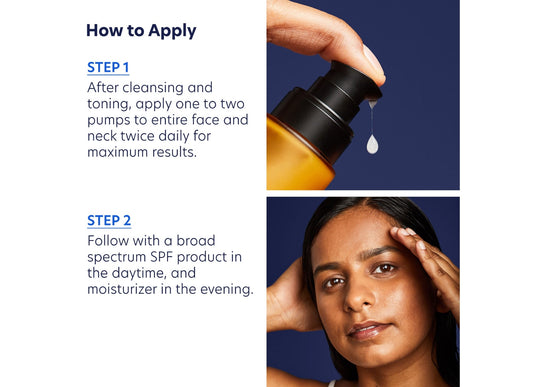 How to Apply

STEP 1

After cleansing and toning, apply one to two pumps to entire face and neck twice daily for maximum results.

STEP 2

Follow with a broad spectrum SPF product in the daytime, and moisturizer in the evening.